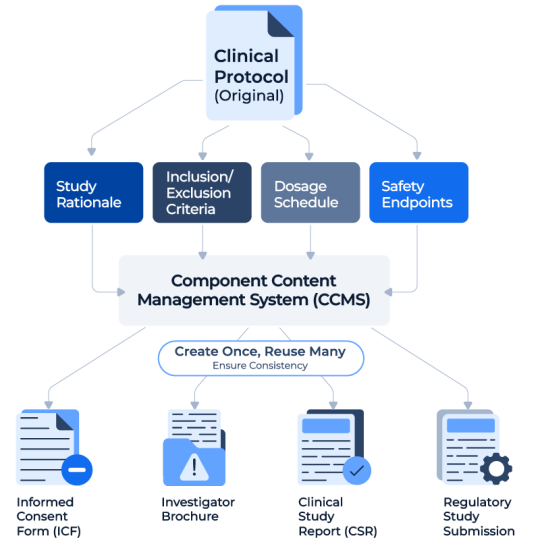 Clinical Protocol (Original)

Study Rationale

Inclusion/ Exclusion Criteria

Dosage Schedule

Safety Endpoints

Component Content Management System (CCMS)

Create Once, Reuse Many
Ensure Consistency

Informed Consent Form (ICF)

Investigator Brochure

Clinical Study Report (CSR)

Regulatory Study Submission